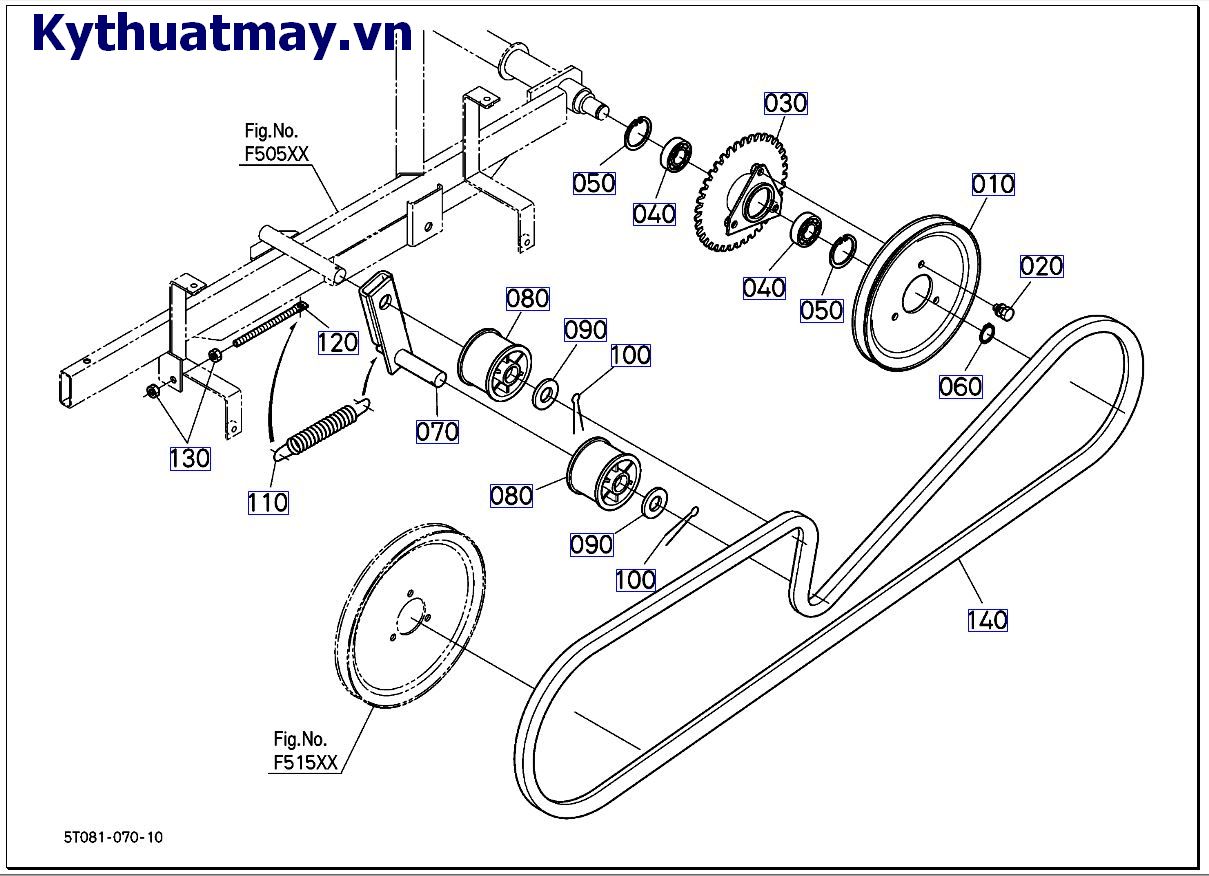 Kythuatmay.vn

Fig.No.
F505XX

030
050
040
010
020
040
050
060
080
090
100
120
070
130
110
080
090
100
140

Fig.No.
F515XX

5T081-070-10